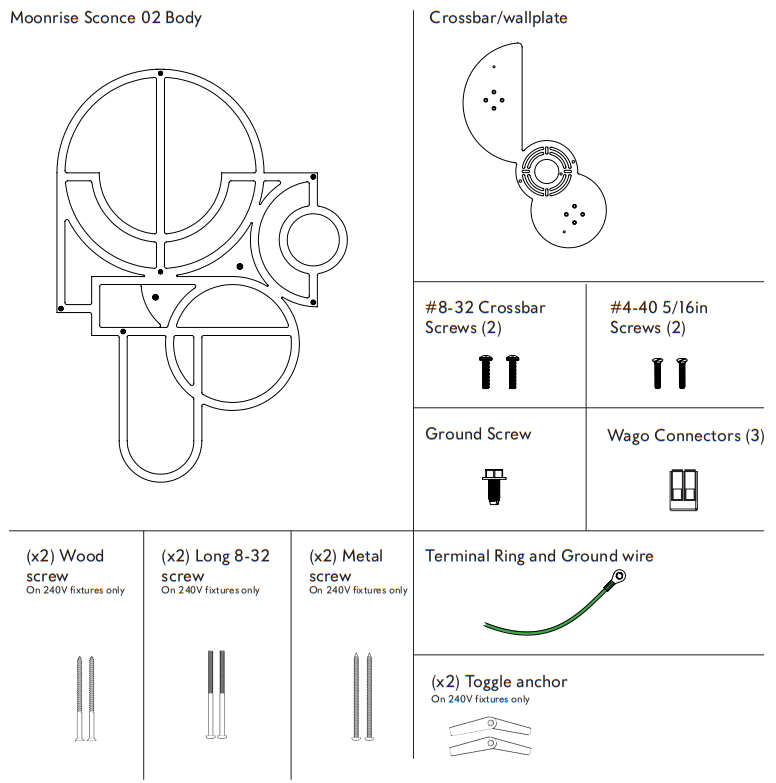 Moonrise Sconce 02 Body

Crossbar/wallplate

#8-32 Crossbar Screws (2)

#4-40 5/16in Screws (2)

Ground Screw

Wago Connectors (3)

(x2) Wood screw
On 240V fixtures only

(x2) Long 8-32 screw
On 240V fixtures only

(x2) Metal screw
On 240V fixtures only

Terminal Ring and Ground wire

(x2) Toggle anchor
On 240V fixtures only