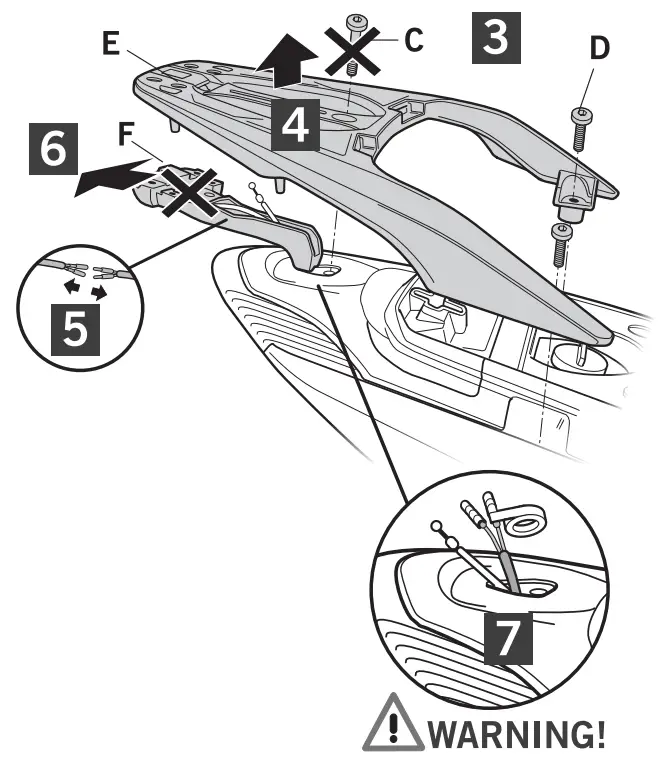 E
C
3
D
4
6
F
5
7
WARNING!