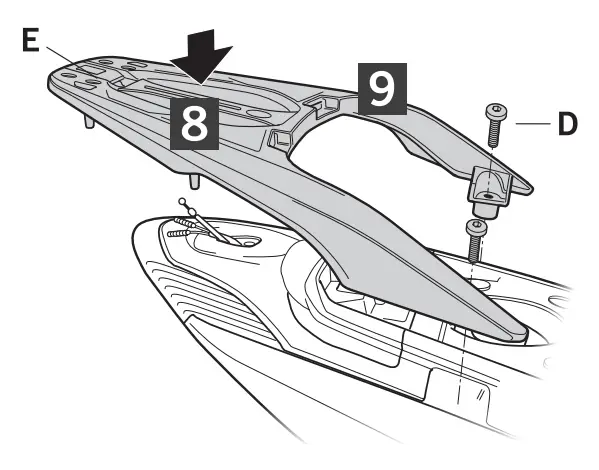 E
8
9
D