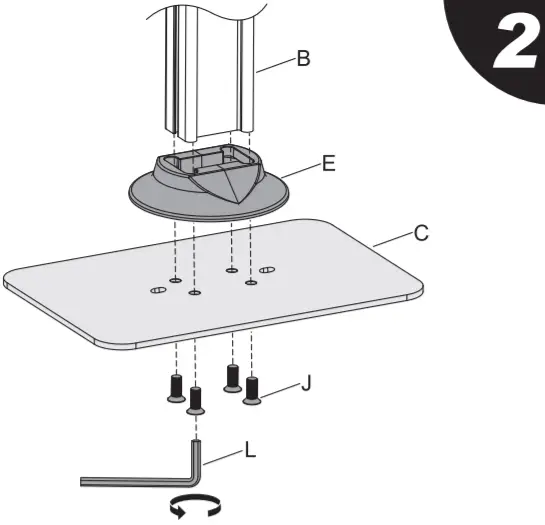 2

B

E

C

J

L