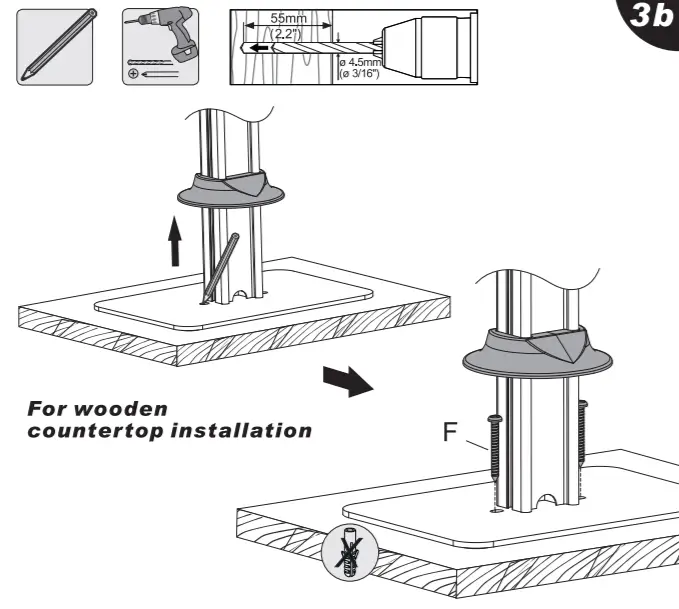 3b

55mm
(2.2")

ø 4.5mm
(ø 3/16")

For wooden countertop installation

F