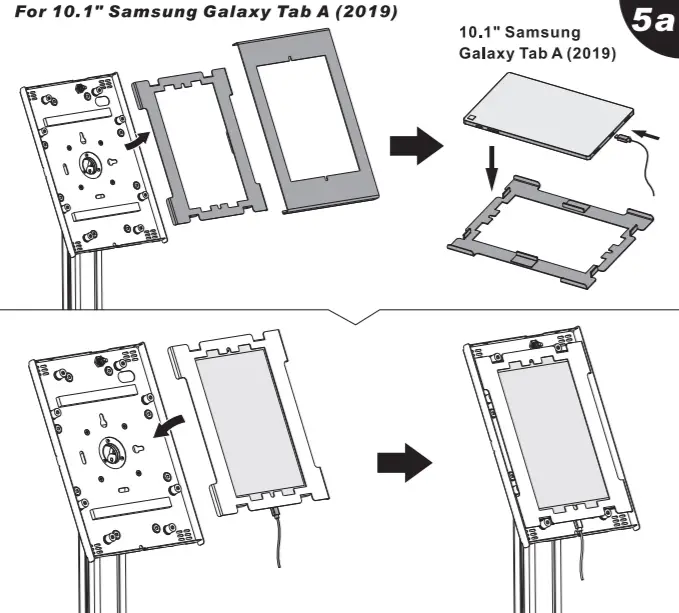 For 10.1" Samsung Galaxy Tab A (2019)

5a

10.1" Samsung Galaxy Tab A (2019)