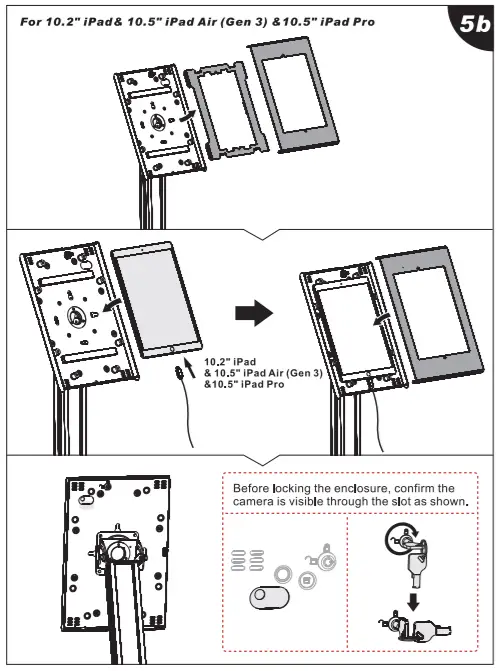 For 10.2" iPad& 10.5" iPad Air (Gen 3) &10.5" iPad Pro

5b

10.2" iPad
& 10.5" iPad Air (Gen 3)
&10.5" iPad Pro

Before locking the enclosure, confirm the camera is visible through the slot as shown.