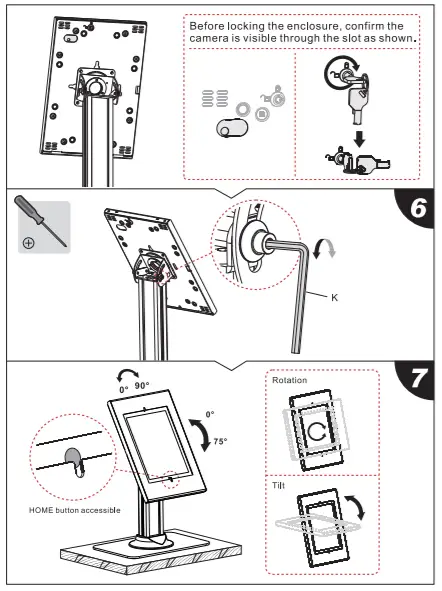 Before locking the enclosure, confirm the camera is visible through the slot as shown.

6

K

7

0° 90°

0°

75°

HOME button accessible

Rotation

Tilt