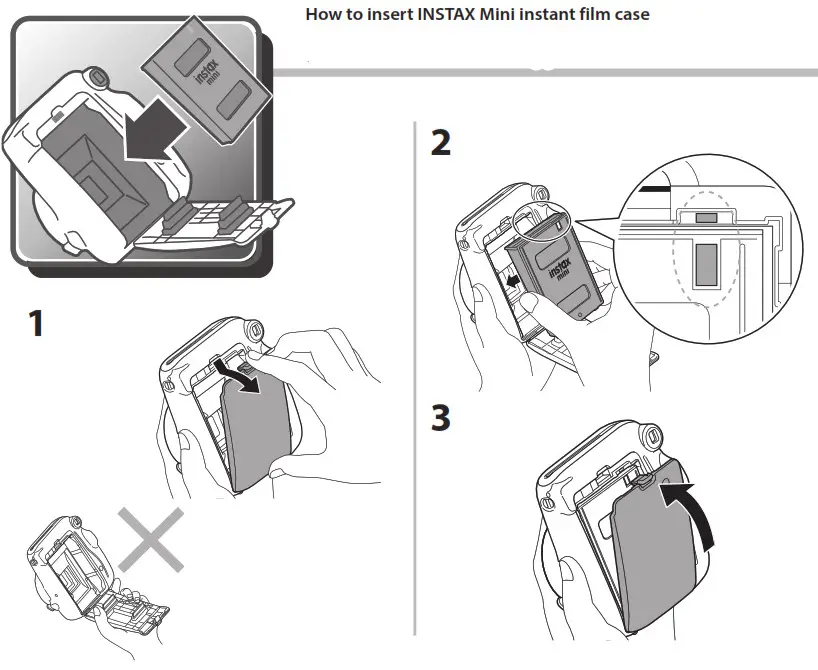 How to insert INSTAX Mini instant film case

instax mini

1

2

instax mini

3