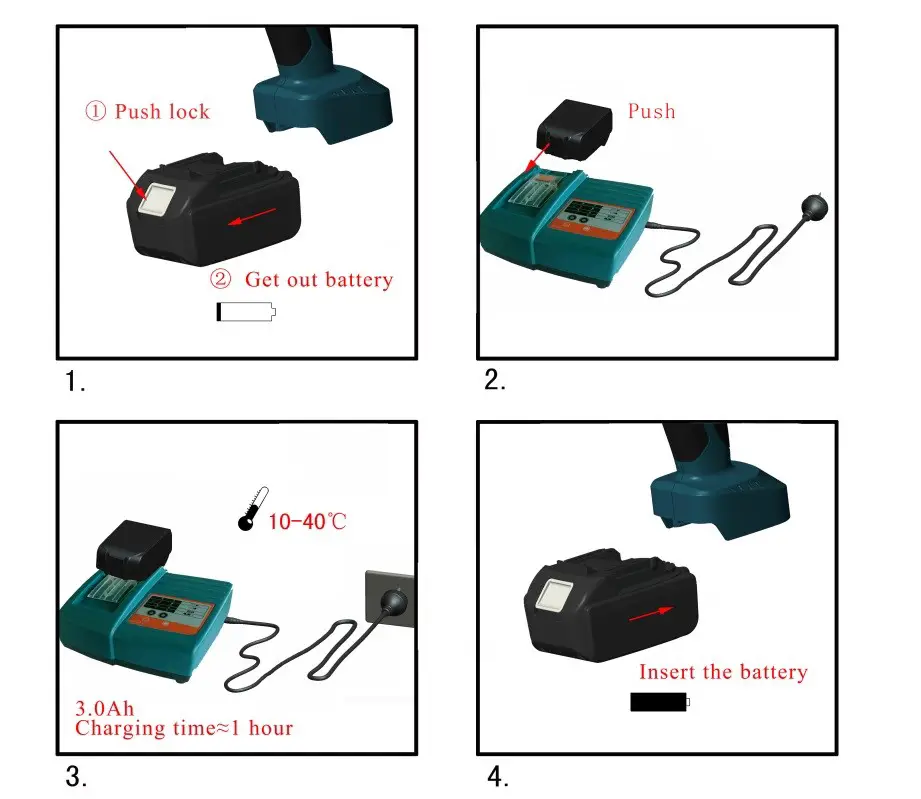 ① Push lock

② Get out battery

1.

Push

2.

10-40℃

3.0Ah
Charging time≈1 hour

3.

Insert the battery

4.