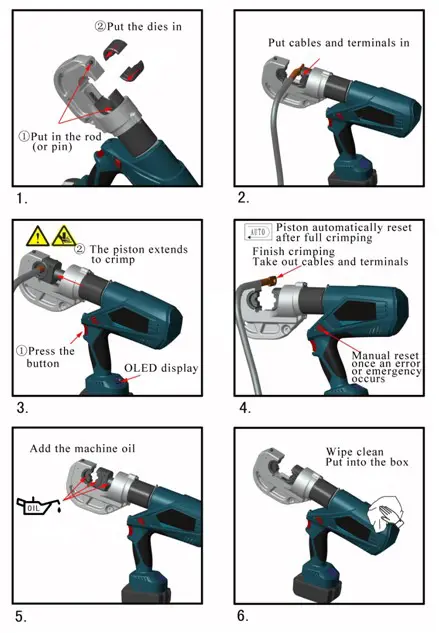 ②Put the dies in

①Put in the rod (or pin)

1.

Put cables and terminals in

2.

② The piston extends to crimp

①Press the button

OLED display

3.

AUTO Piston automatically reset after full crimping

Finish crimping
Take out cables and terminals

Manual reset once an error or emergency occurs

4.

Add the machine oil

OIL

5.

Wipe clean
Put into the box

6.