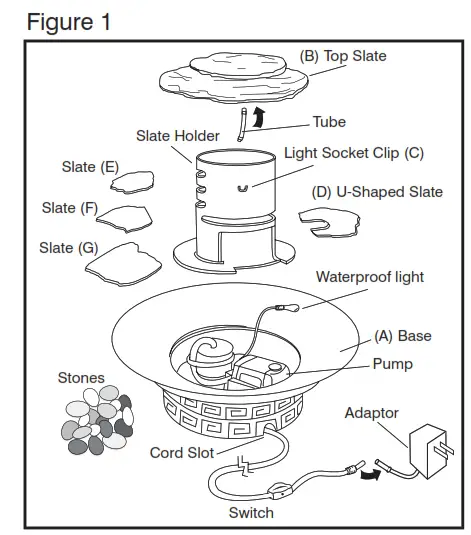 Figure 1

(B) Top Slate

Tube

Slate Holder

Light Socket Clip (C)

Slate (E)

(D) U-Shaped Slate

Slate (F)

Slate (G)

Waterproof light

(A) Base

Pump

Stones

Adaptor

Cord Slot

Switch