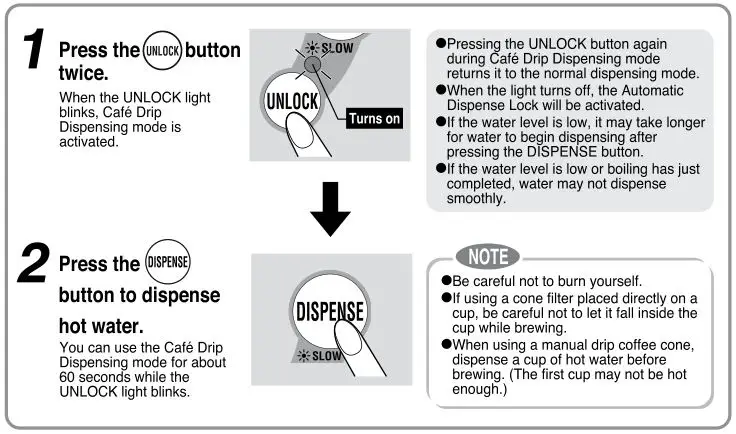 1 Press the UNLOCK button twice.

When the UNLOCK light blinks, Café Drip Dispensing mode is activated.

SLOW

UNLOCK

Turns on

●Pressing the UNLOCK button again during Café Drip Dispensing mode returns it to the normal dispensing mode.
●When the light turns off, the Automatic Dispense Lock will be activated.
●If the water level is low, it may take longer for water to begin dispensing after pressing the DISPENSE button.
●If the water level is low or boiling has just completed, water may not dispense smoothly.

2 Press the DISPENSE button to dispense hot water.

You can use the Café Drip Dispensing mode for about 60 seconds while the UNLOCK light blinks.

DISPENSE

SLOW

NOTE

●Be careful not to burn yourself.
●If using a cone filter placed directly on a cup, be careful not to let it fall inside the cup while brewing.
●When using a manual drip coffee cone, dispense a cup of hot water before brewing. (The first cup may not be hot enough.)