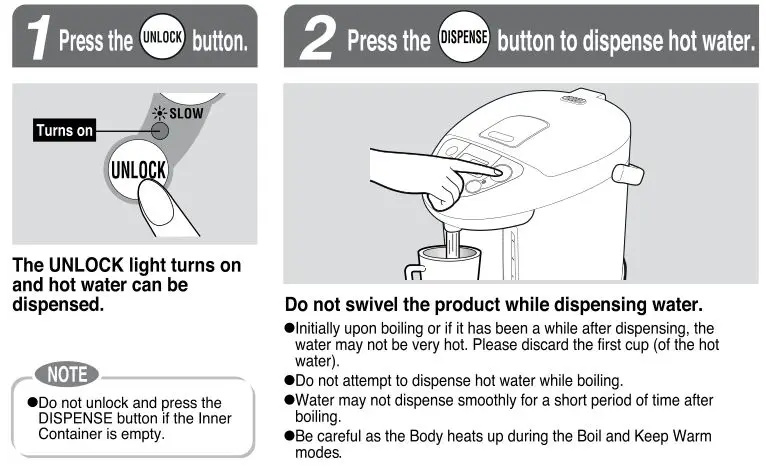 1 Press the UNLOCK button.

SLOW

Turns on

UNLOCK

The UNLOCK light turns on and hot water can be dispensed.

NOTE

●Do not unlock and press the DISPENSE button if the Inner Container is empty.

2 Press the DISPENSE button to dispense hot water.

Do not swivel the product while dispensing water.

●Initially upon boiling or if it has been a while after dispensing, the water may not be very hot. Please discard the first cup (of the hot water).

●Do not attempt to dispense hot water while boiling.

●Water may not dispense smoothly for a short period of time after boiling.

●Be careful as the Body heats up during the Boil and Keep Warm modes.