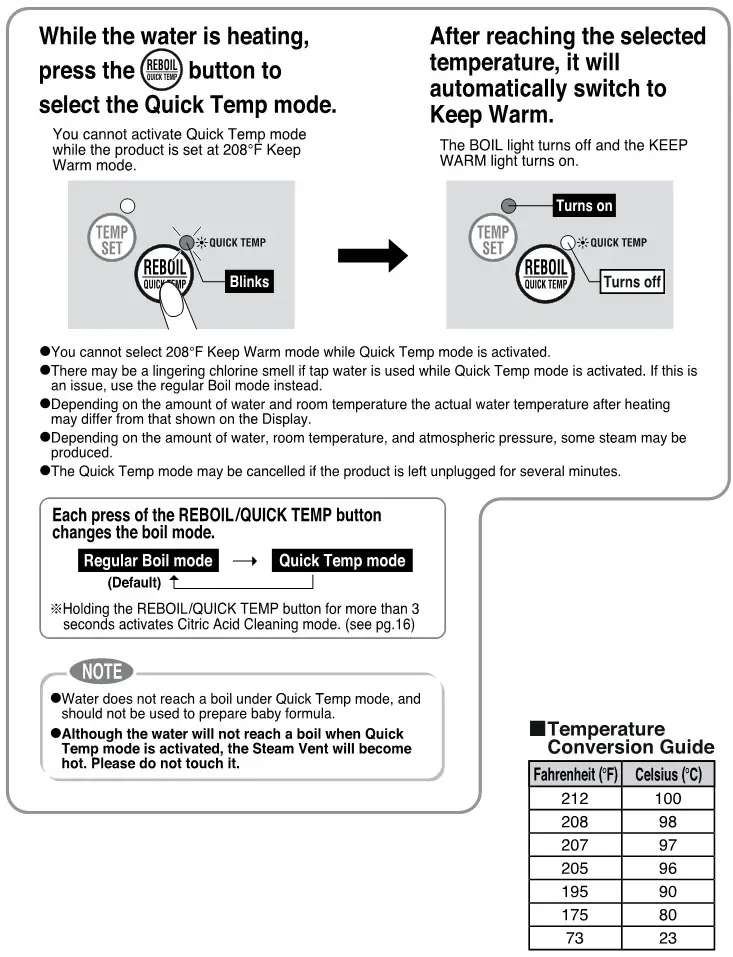 While the water is heating, press the REBOIL QUICK TEMP button to select the Quick Temp mode.

You cannot activate Quick Temp mode while the product is set at 208°F Keep Warm mode.

TEMP SET
QUICK TEMP
REBOIL QUICK TEMP
Blinks

After reaching the selected temperature, it will automatically switch to Keep Warm.

The BOIL light turns off and the KEEP WARM light turns on.

Turns on
TEMP SET
QUICK TEMP
REBOIL QUICK TEMP
Turns off

●You cannot select 208°F Keep Warm mode while Quick Temp mode is activated.
●There may be a lingering chlorine smell if tap water is used while Quick Temp mode is activated. If this is an issue, use the regular Boil mode instead.
●Depending on the amount of water and room temperature the actual water temperature after heating may differ from that shown on the Display.
●Depending on the amount of water, room temperature, and atmospheric pressure, some steam may be produced.
●The Quick Temp mode may be cancelled if the product is left unplugged for several minutes.

Each press of the REBOIL/QUICK TEMP button changes the boil mode.

Regular Boil mode → Quick Temp mode
(Default)

※Holding the REBOIL/QUICK TEMP button for more than 3 seconds activates Citric Acid Cleaning mode. (see pg.16)

NOTE
●Water does not reach a boil under Quick Temp mode, and should not be used to prepare baby formula.
●Although the water will not reach a boil when Quick Temp mode is activated, the Steam Vent will become hot. Please do not touch it.

■Temperature Conversion Guide

| Fahrenheit (°F) | Celsius (°C) |
|---|---|
| 212 | 100 |
| 208 | 98 |
| 207 | 97 |
| 205 | 96 |
| 195 | 90 |
| 175 | 80 |
| 73 | 23 |