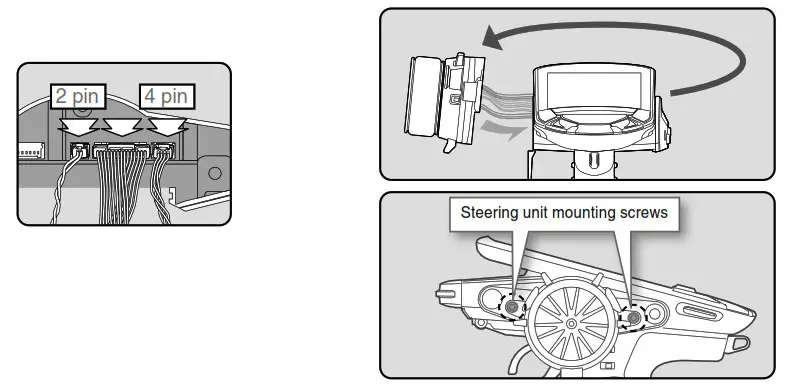 2 pin
4 pin

Steering unit mounting screws