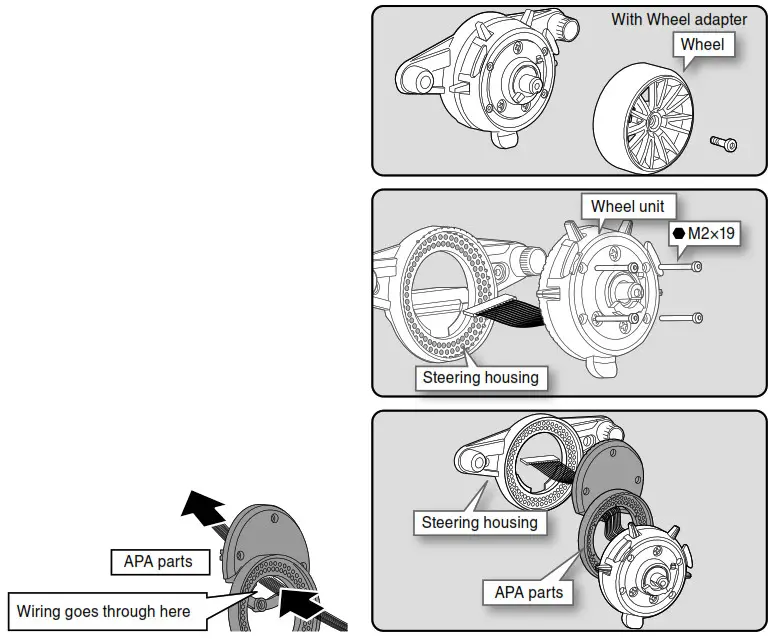 With Wheel adapter

Wheel

Wheel unit

M2×19

Steering housing

Steering housing

APA parts

APA parts

Wiring goes through here