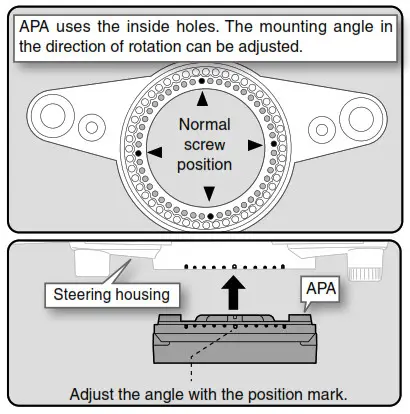 APA uses the inside holes. The mounting angle in the direction of rotation can be adjusted.

Normal screw position

Steering housing

APA

Adjust the angle with the position mark.