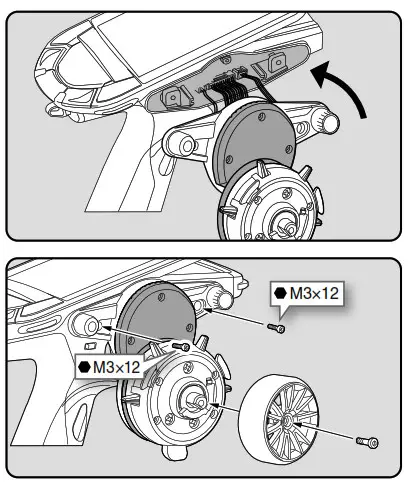 M3×12

M3×12