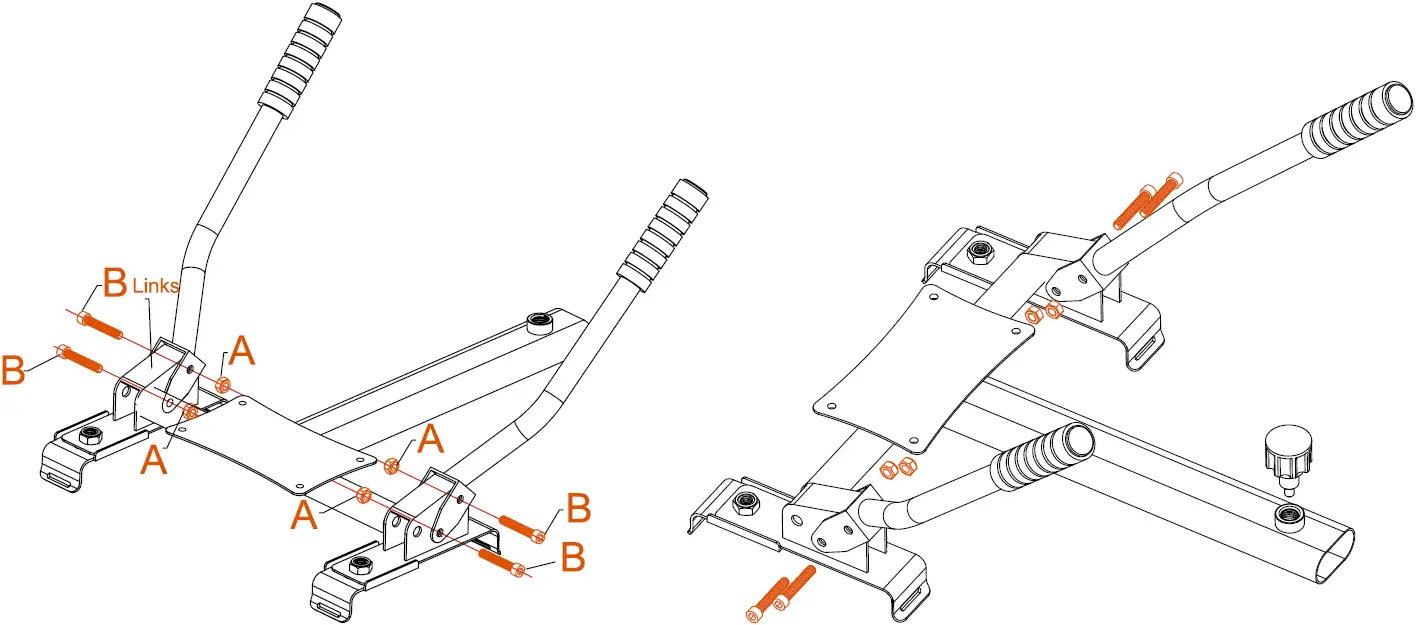 B Links
B
A
A
A
A
B
B