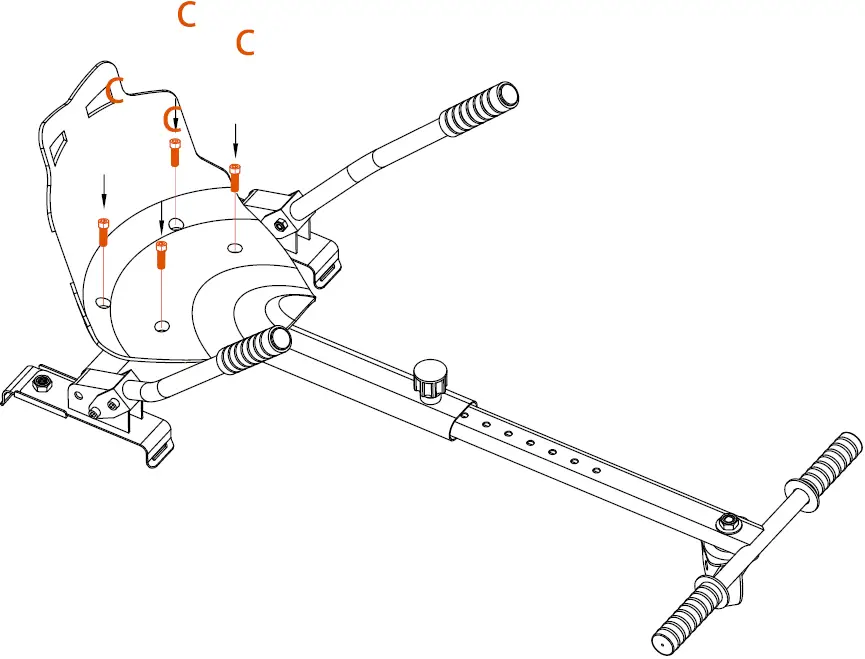 C
C
C
C