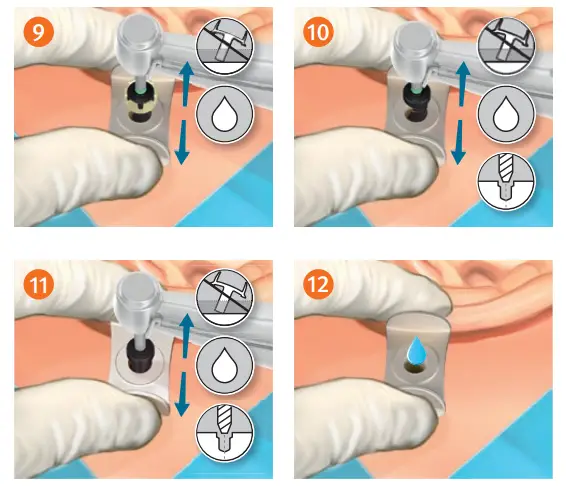 9

10

11

12