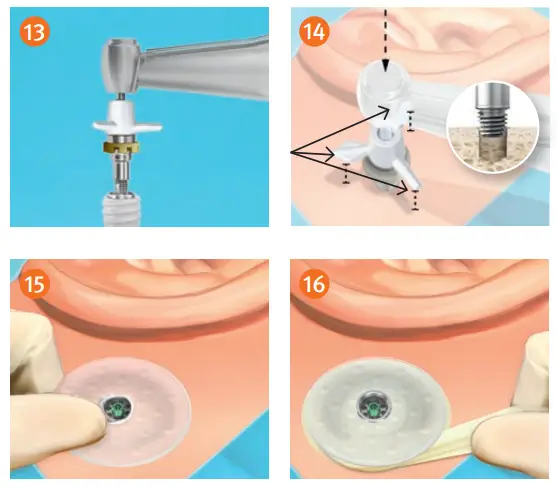 13

14

15

16