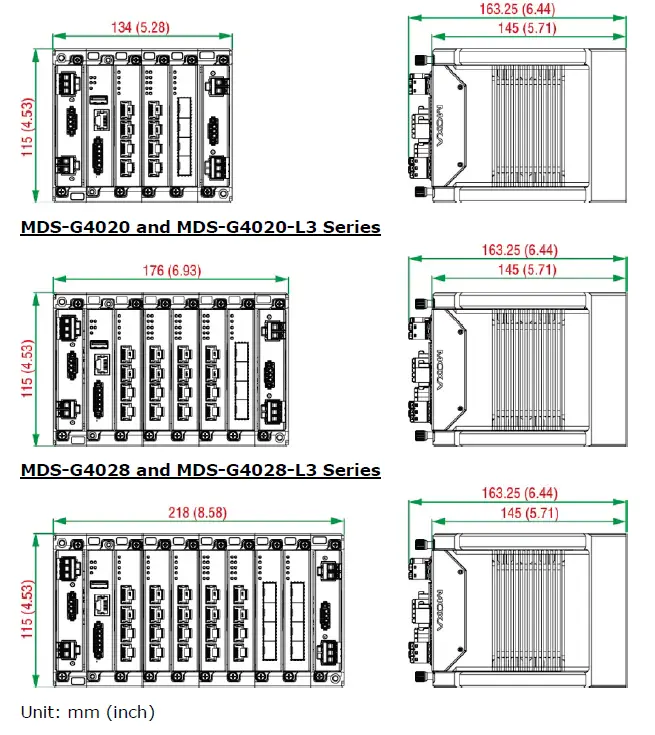 134 (5.28)

115 (4.53)

163.25 (6.44)

145 (5.71)

MOXA

MDS-G4020 and MDS-G4020-L3 Series

176 (6.93)

115 (4.53)

163.25 (6.44)

145 (5.71)

MOXA

MDS-G4028 and MDS-G4028-L3 Series

218 (8.58)

115 (4.53)

163.25 (6.44)

145 (5.71)

MOXA

Unit: mm (inch)