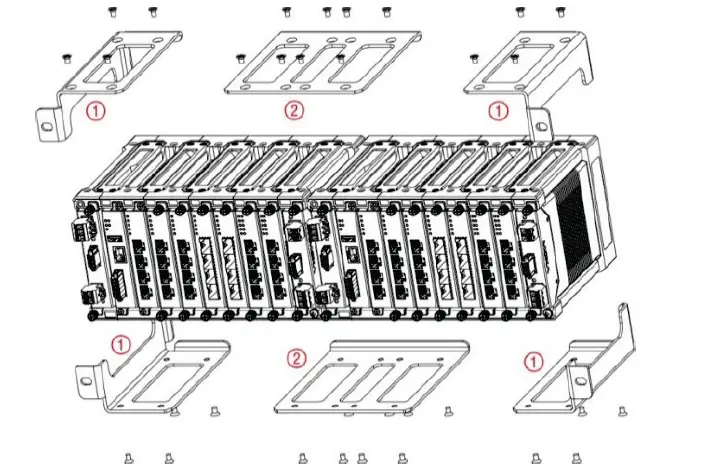 ①
②
①
①
②
①