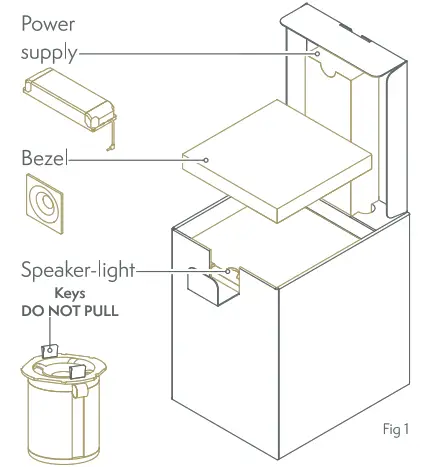 Power supply

Bezel

Speaker-light

Keys
DO NOT PULL

Fig 1