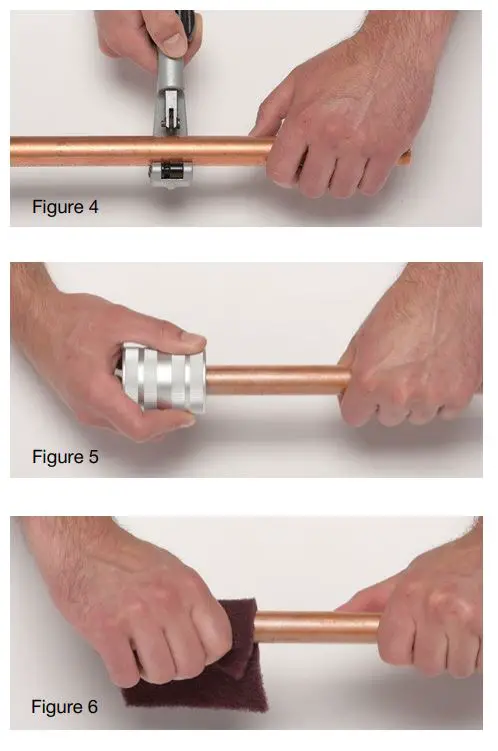 Figure 4

Figure 5

Figure 6