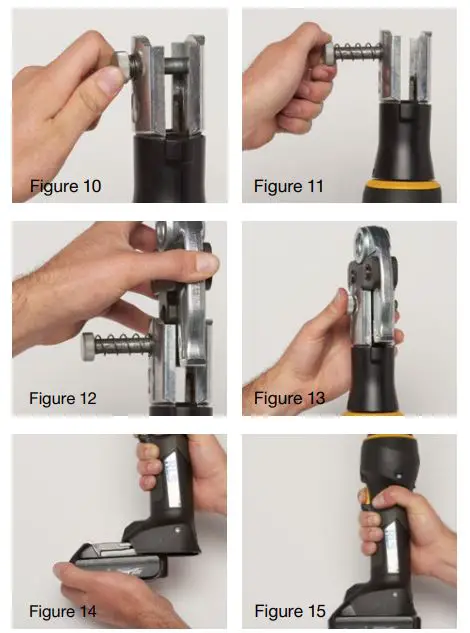 Figure 10

Figure 11

Figure 12

Figure 13

Figure 14

Figure 15