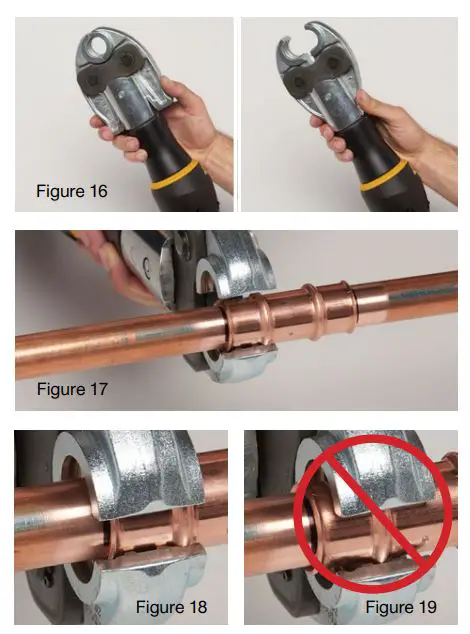 Figure 16

Figure 17

Figure 18

Figure 19