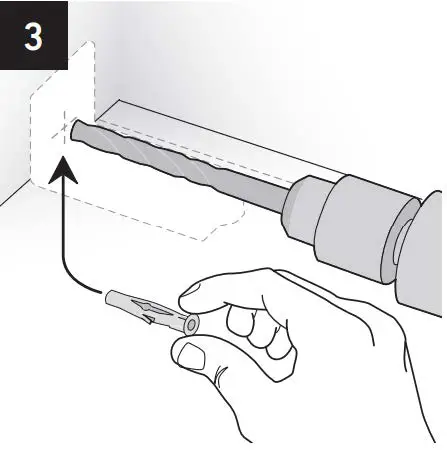 3