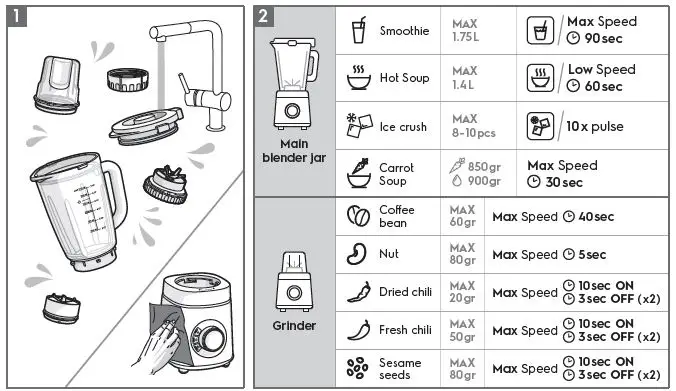 1

2

| | | | |
|---|---|---|---|
| Main blender jar | Smoothie | MAX 1.75L | Max Speed 90sec |
| | Hot Soup | MAX 1.4L | Low Speed 60sec |
| | Ice crush | MAX 8-10pcs | 10x pulse |
| | Carrot Soup | 850gr 900gr | Max Speed 30sec |
| Grinder | Coffee bean | MAX 60gr | Max Speed 40sec |
| | Nut | MAX 80gr | Max Speed 5sec |
| | Dried chili | MAX 20gr | Max Speed 10sec ON 3sec OFF (x2) |
| | Fresh chili | MAX 50gr | Max Speed 10sec ON 3sec OFF (x2) |
| | Sesame seeds | MAX 80gr | Max Speed 10sec ON 3sec OFF (x2) |