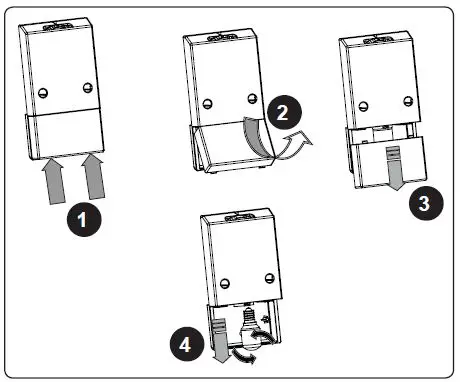 1
2
3
4