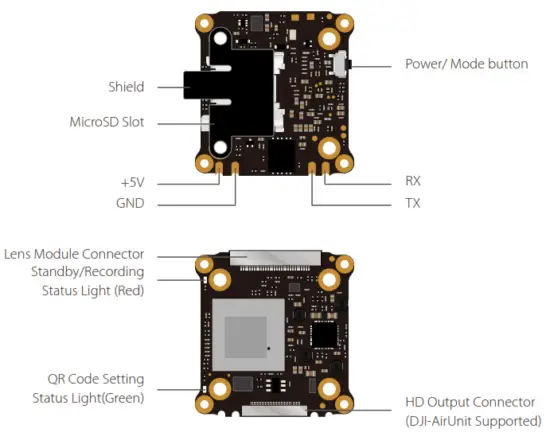 Shield

MicroSD Slot

+5V

GND

Power/ Mode button

RX

TX

Lens Module Connector

Standby/Recording Status Light (Red)

QR Code Setting Status Light(Green)

HD Output Connector (DJI-AirUnit Supported)