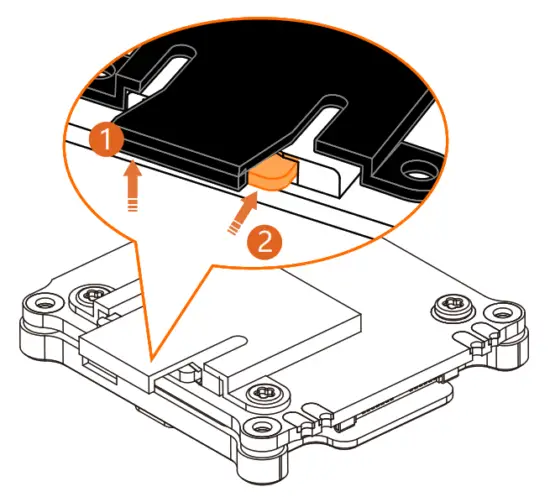 1
2