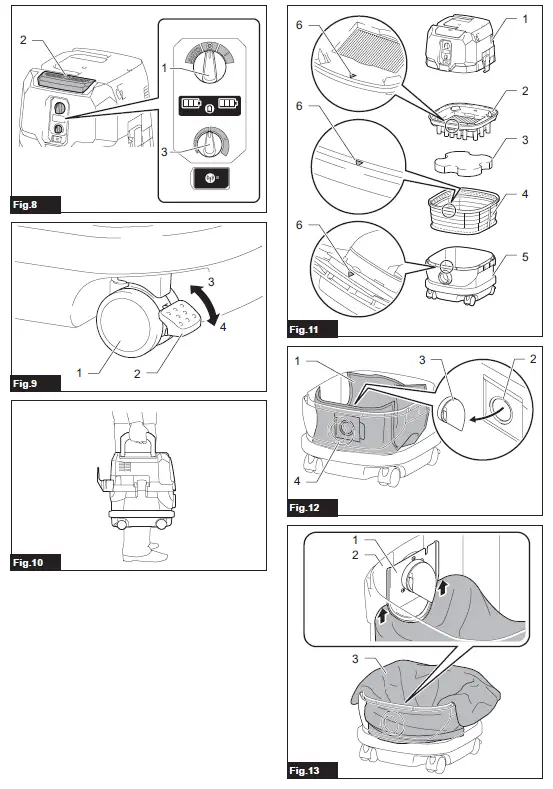 2

1

3

Fig.8

3

4

1

2

Fig.9

Fig.10

6

1

2

6

3

4

6

5

Fig.11

1

3

2

4

Fig.12

1

2

3

Fig.13