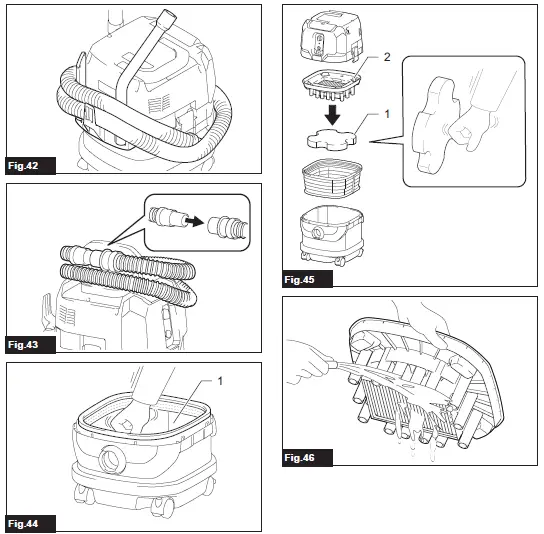 Fig.42

Fig.43

1

Fig.44

2

1

Fig.45

Fig.46