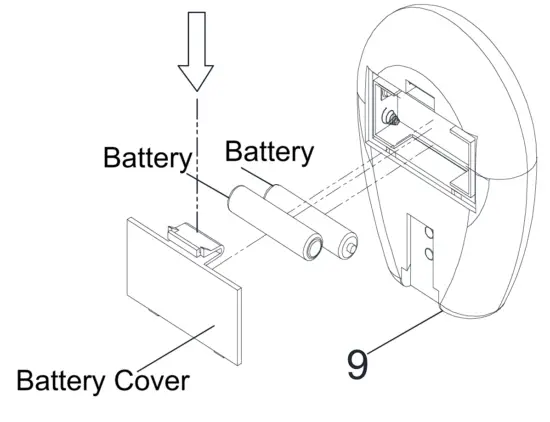 Battery
Battery
Battery Cover
9