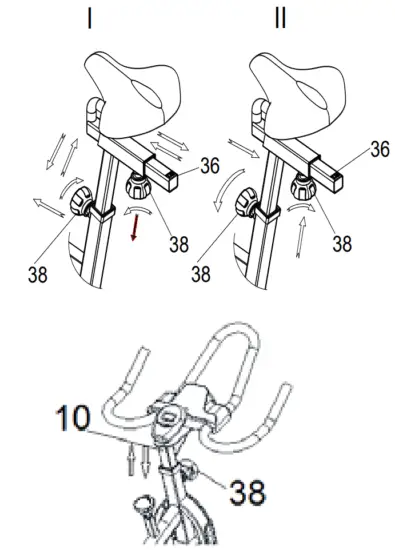 I

36

38

38

II

36

38

38

10

38