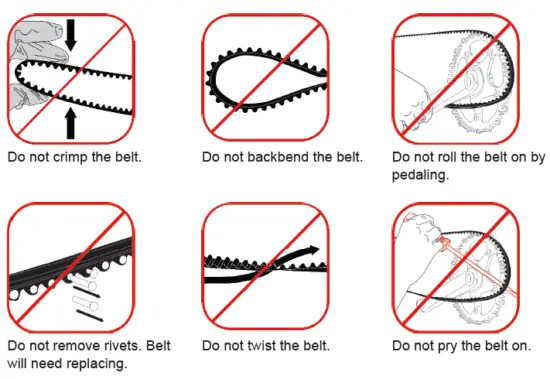 Do not crimp the belt.

Do not backbend the belt.

Do not roll the belt on by pedaling.

Do not remove rivets. Belt will need replacing.

Do not twist the belt.

Do not pry the belt on.