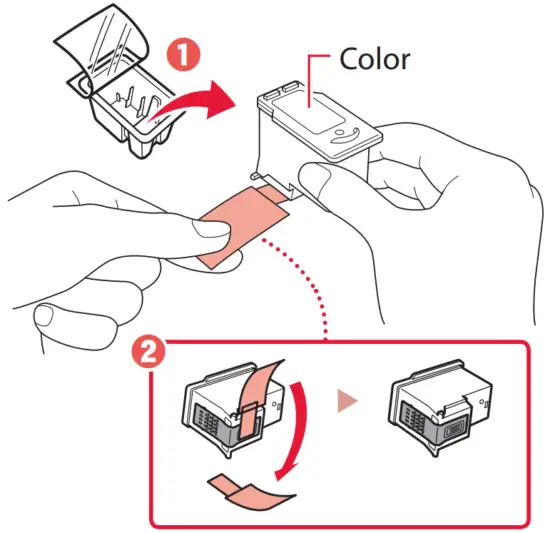 1
Color
2