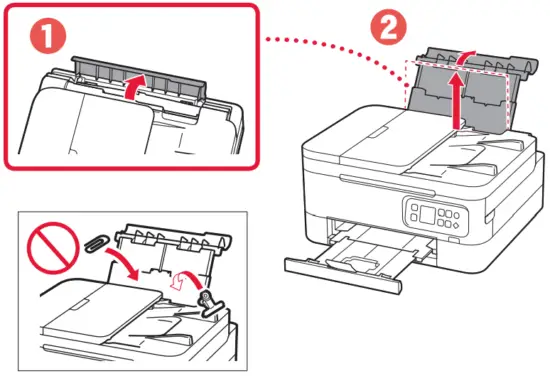 1

2