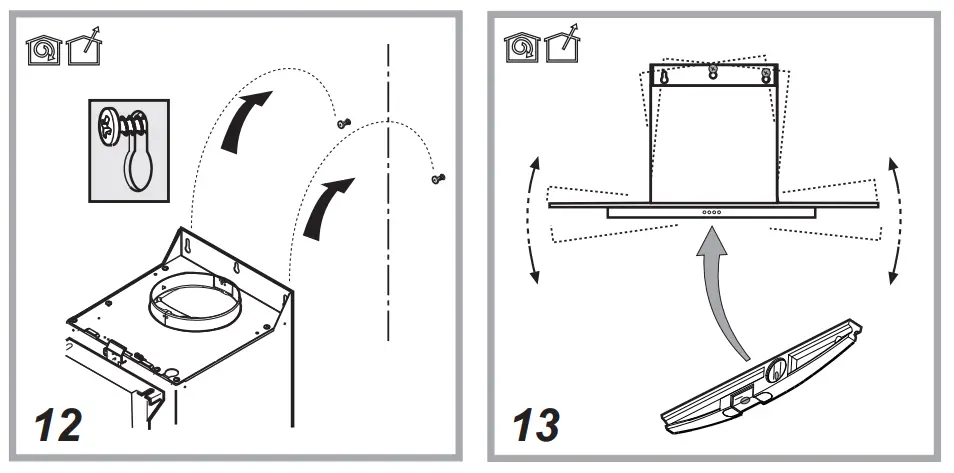 12

13