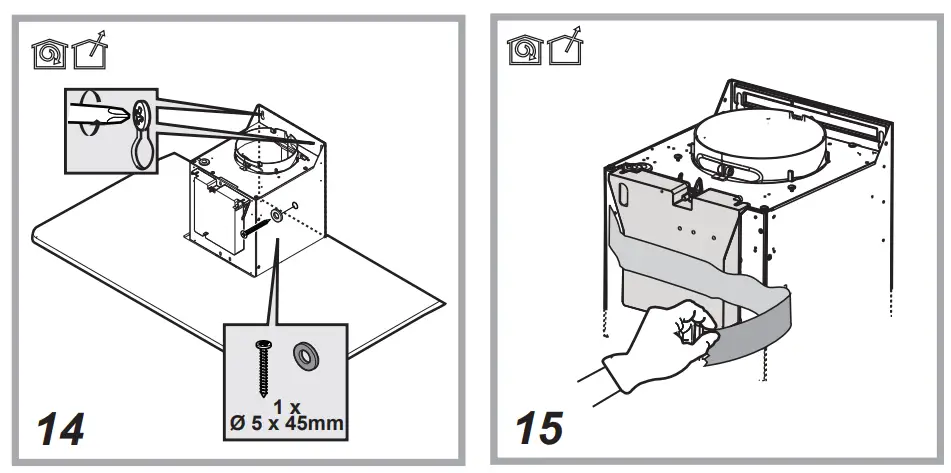 1 x
Ø 5 x 45mm

14

15