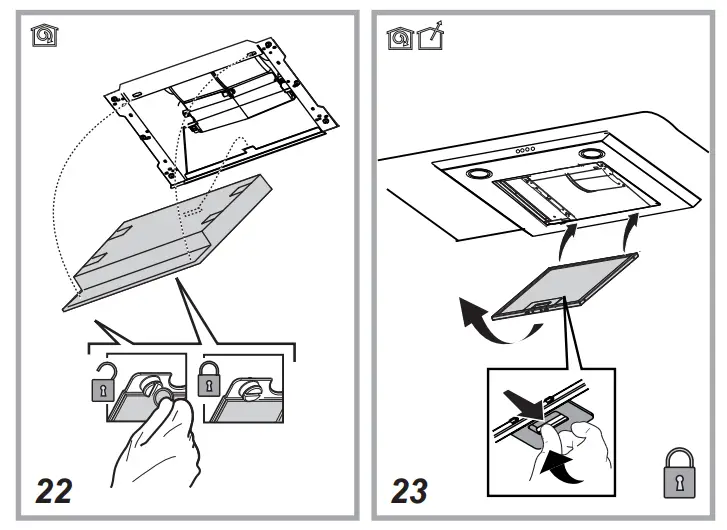 22

23