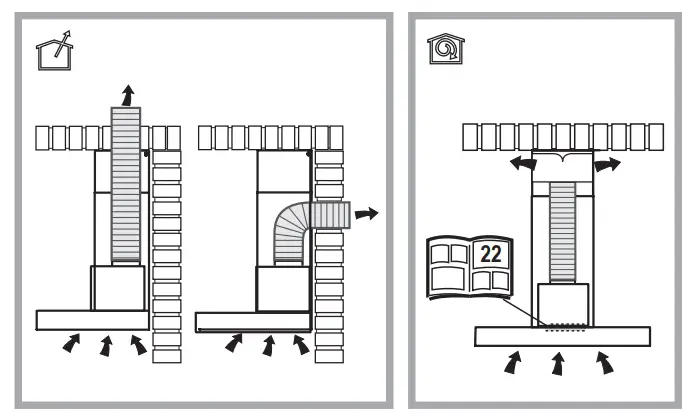 22