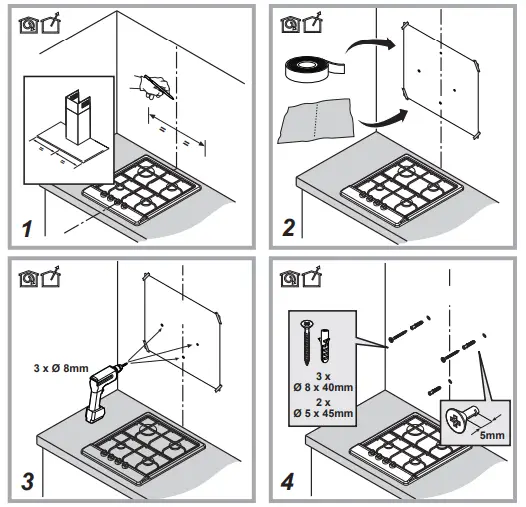 1

2

3 x Ø 8mm

3

3 x
Ø 8 x 40mm
2 x
Ø 5 x 45mm

5mm

4