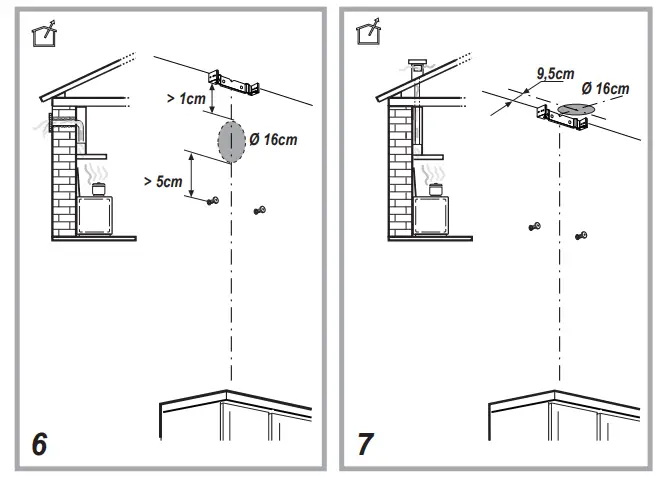 > 1cm

Ø 16cm

> 5cm

6

9,5cm

Ø 16cm

7