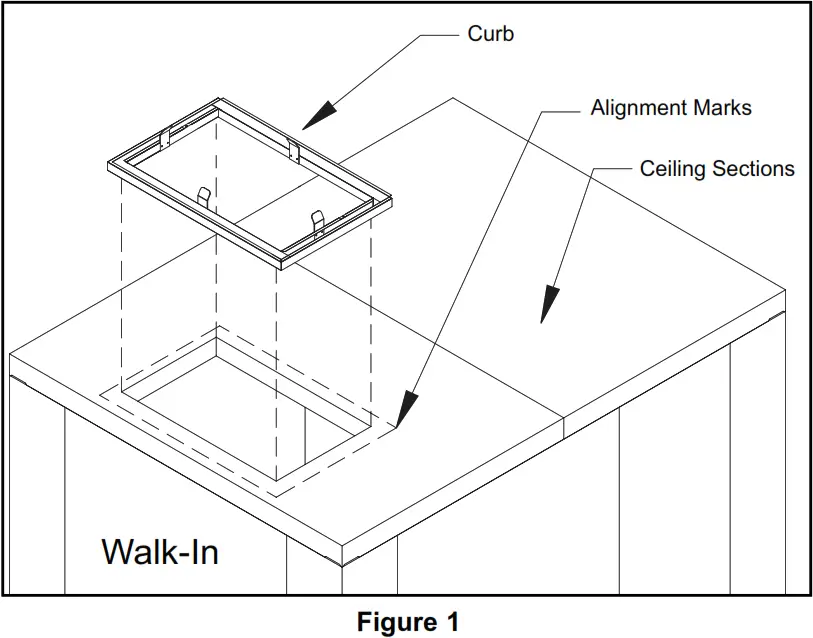 Curb

Alignment Marks

Ceiling Sections

Walk-In

Figure 1