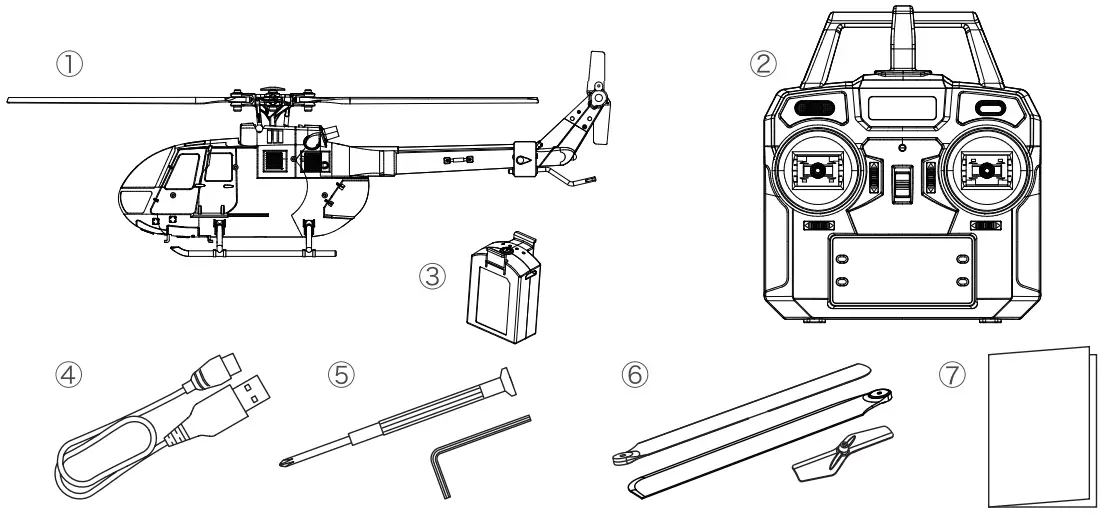 ①

②

③

④

⑤

⑥

⑦