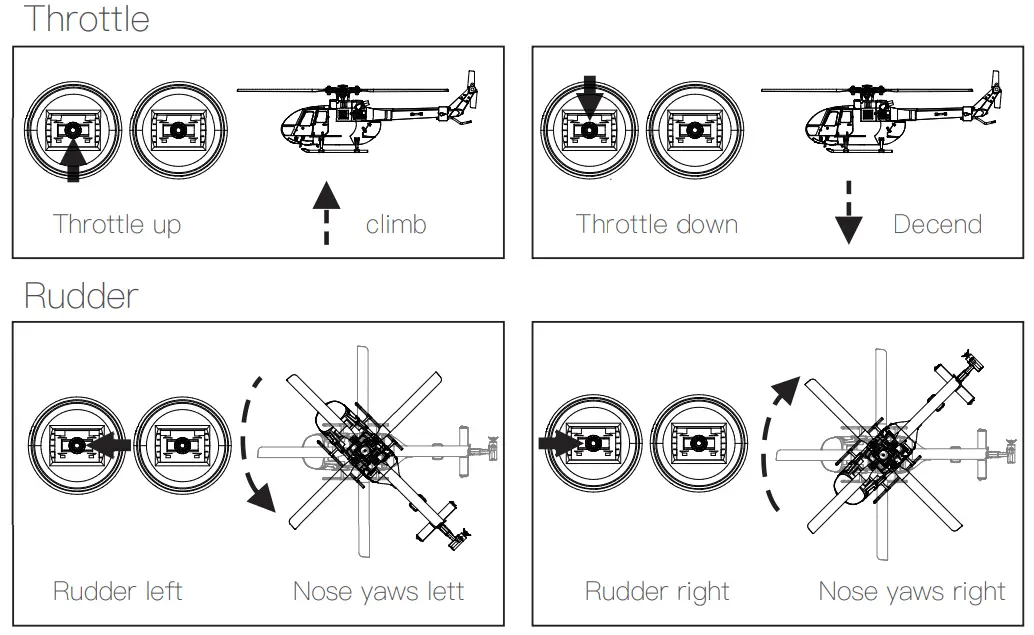 Throttle

Throttle up

climb

Throttle down

Decend

Rudder

Rudder left

Nose yaws lett

Rudder right

Nose yaws right